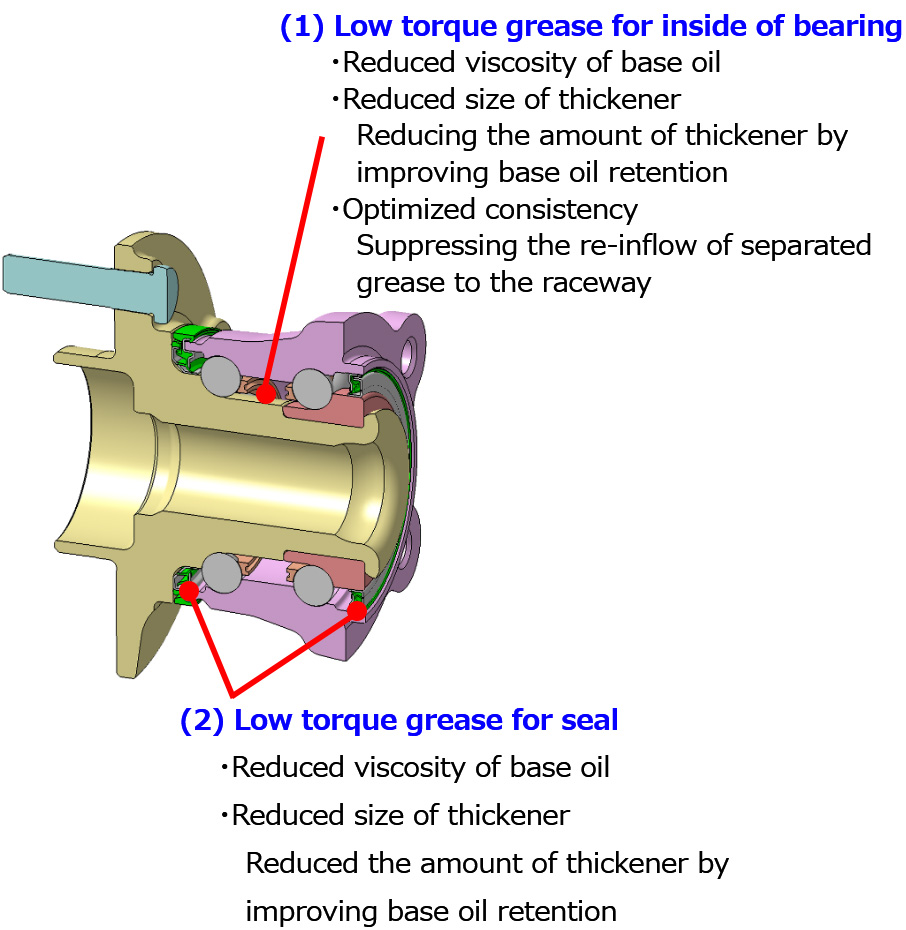 (1) Low torque grease for inside of bearing

・Reduced viscosity of base oil

・Reduced size of thickener

Reducing the amount of thickener by improving base oil retention

・Optimized consistency

Suppressing the re-inflow of separated grease to the raceway

(2) Low torque grease for seal

・Reduced viscosity of base oil

・Reduced size of thickener

Reduced the amount of thickener by improving base oil retention